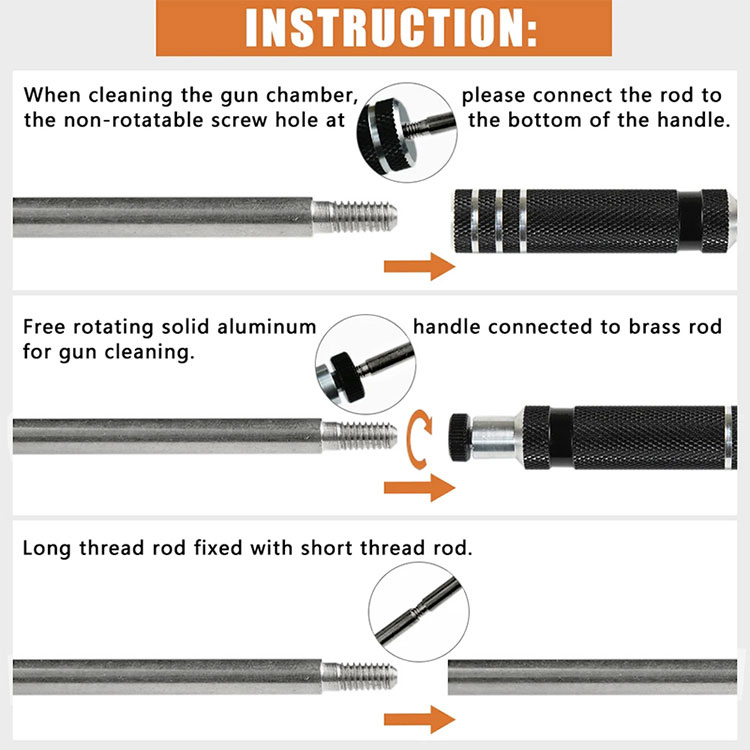 INSTRUCTION:

When cleaning the gun chamber, please connect the rod to the non-rotatable screw hole at the bottom of the handle.

Free rotating solid aluminum handle connected to brass rod for gun cleaning.

Long thread rod fixed with short thread rod.